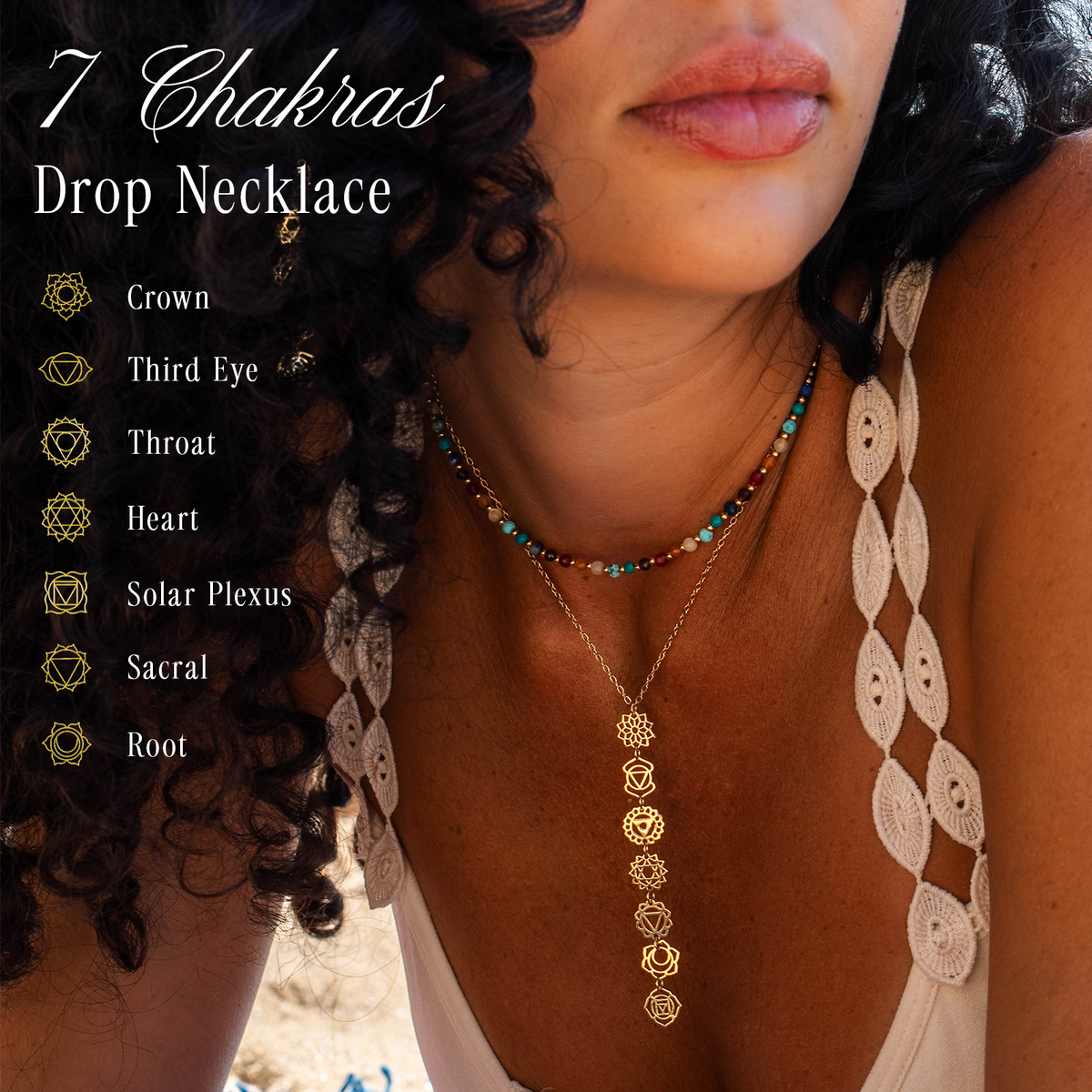 7 Chakras
Drop Necklace

Crown

Third Eye

Throat

Heart

Solar Plexus

Sacral

Root