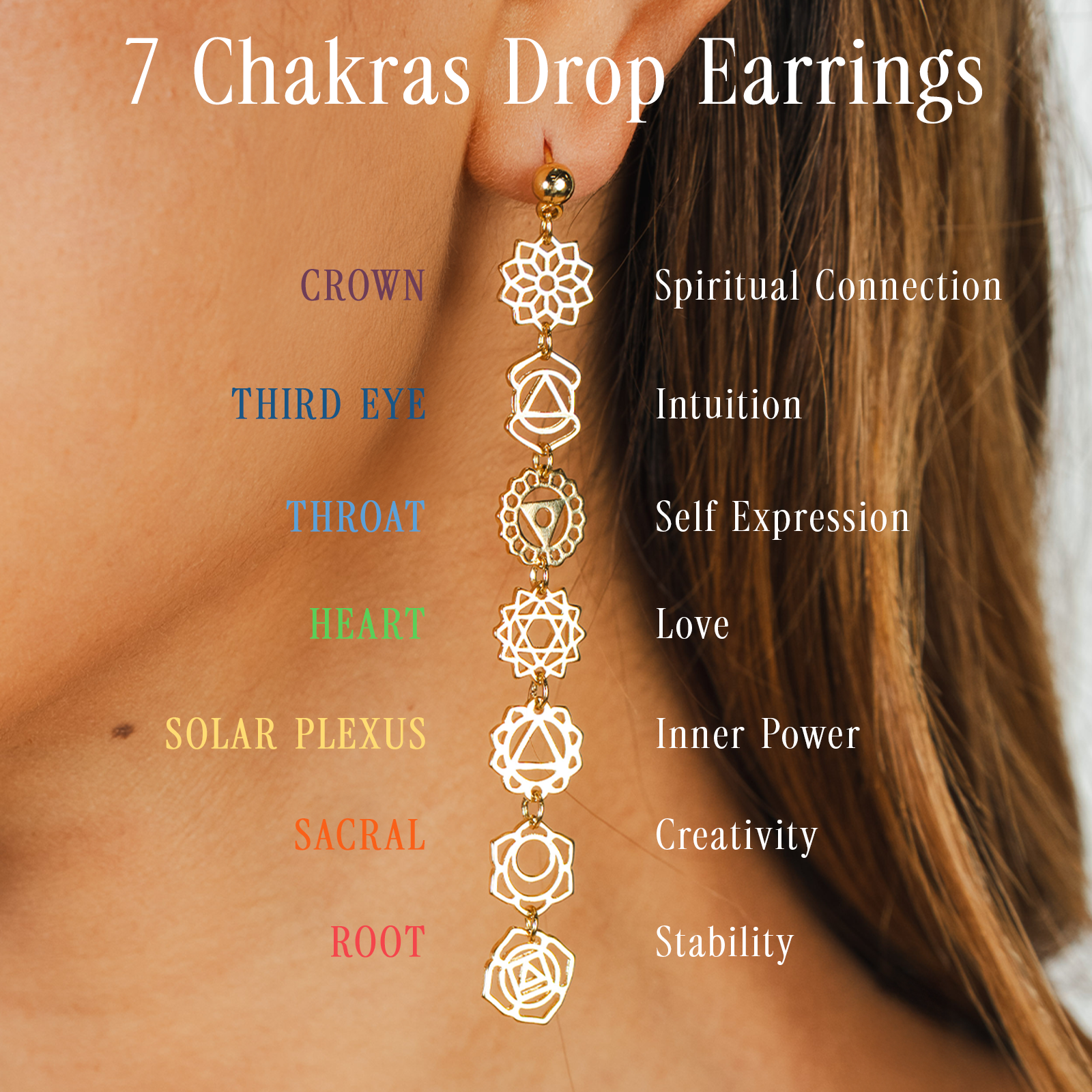 7 Chakras Drop Earrings

CROWN Spiritual Connection

THIRD EYE Intuition

THROAT Self Expression

HEART Love

SOLAR PLEXUS Inner Power

SACRAL Creativity

ROOT Stability