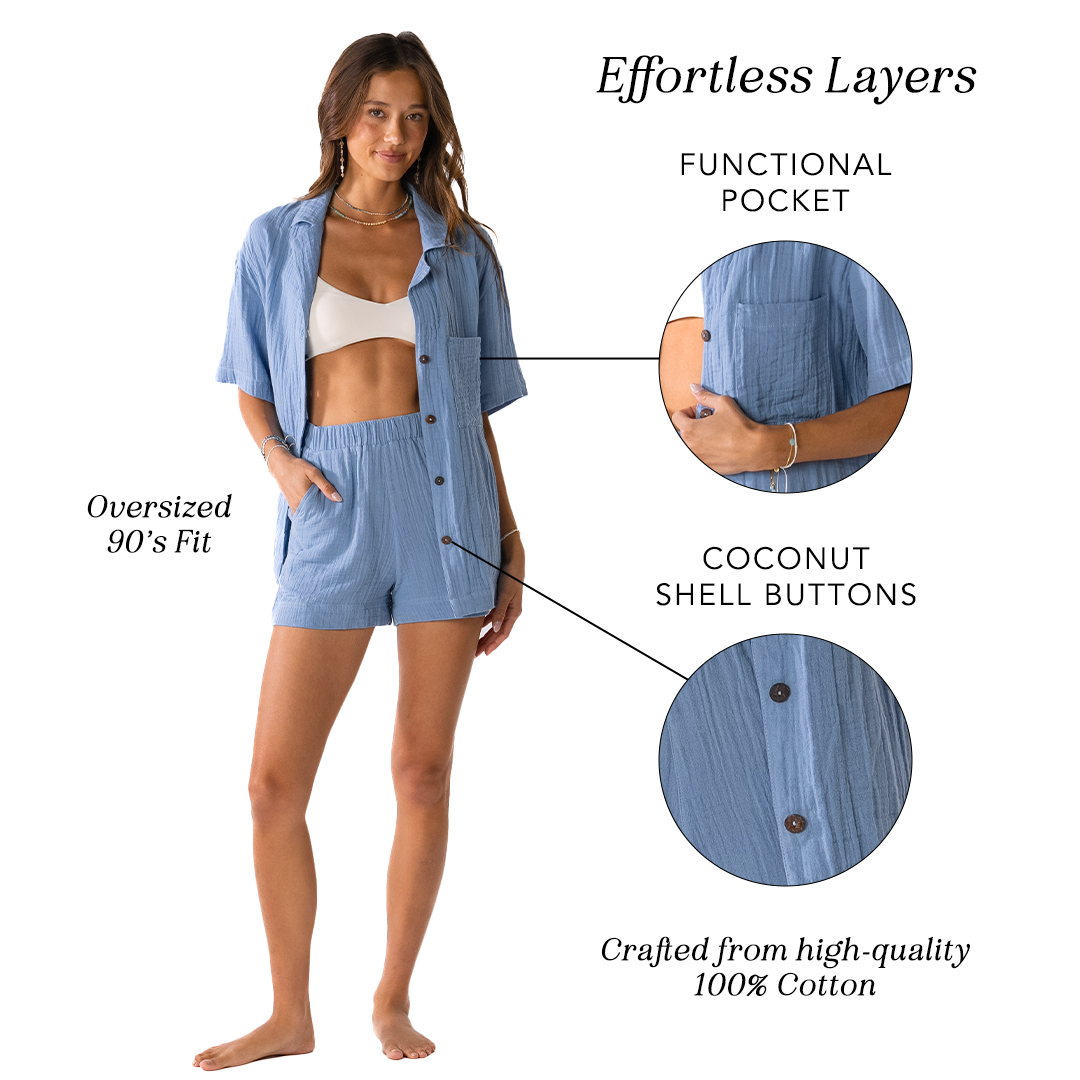 Effortless Layers

FUNCTIONAL POCKET

Oversized 90's Fit

COCONUT SHELL BUTTONS

Crafted from high-quality 100% Cotton