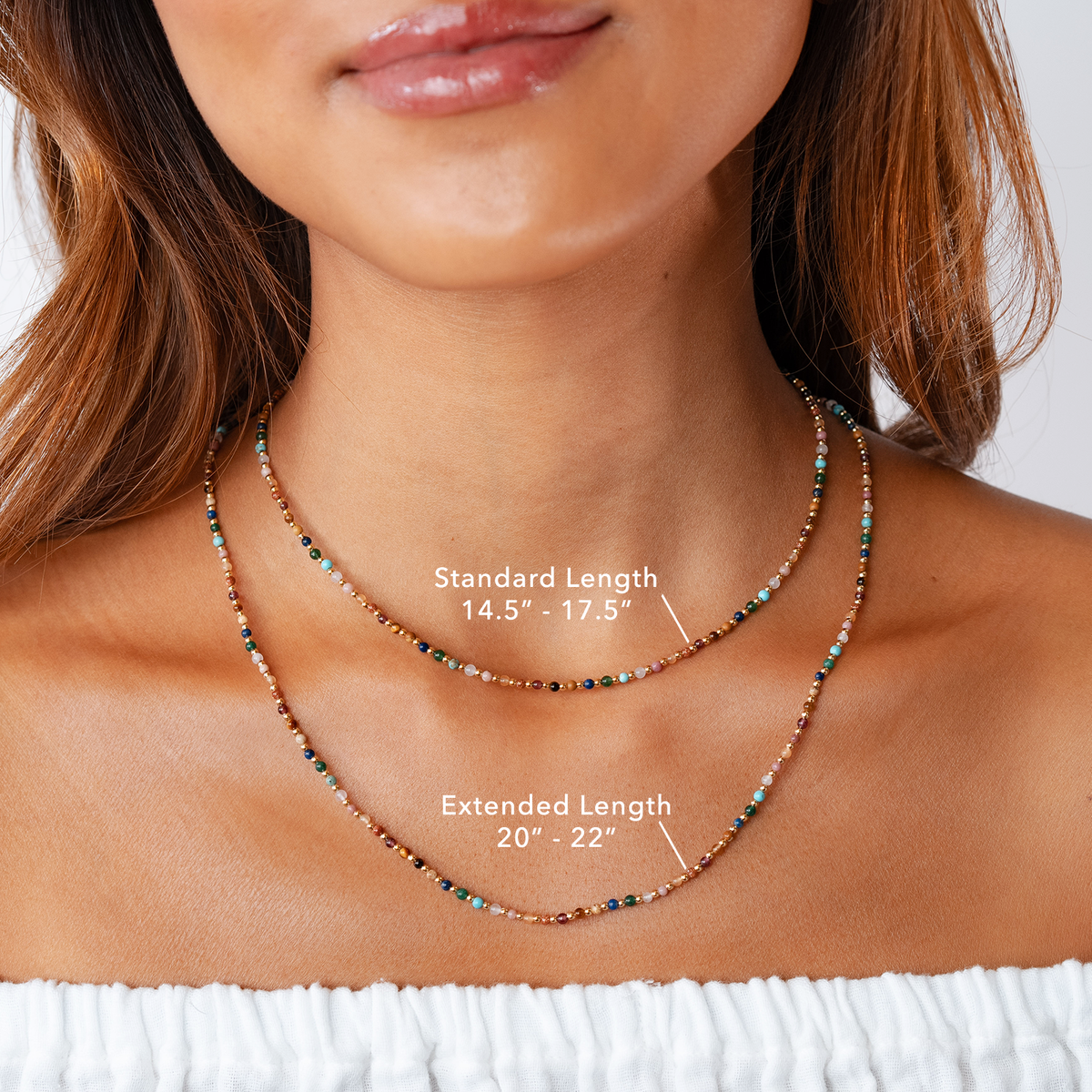 Standard Length
14.5″ - 17.5″

Extended Length
20″ - 22″