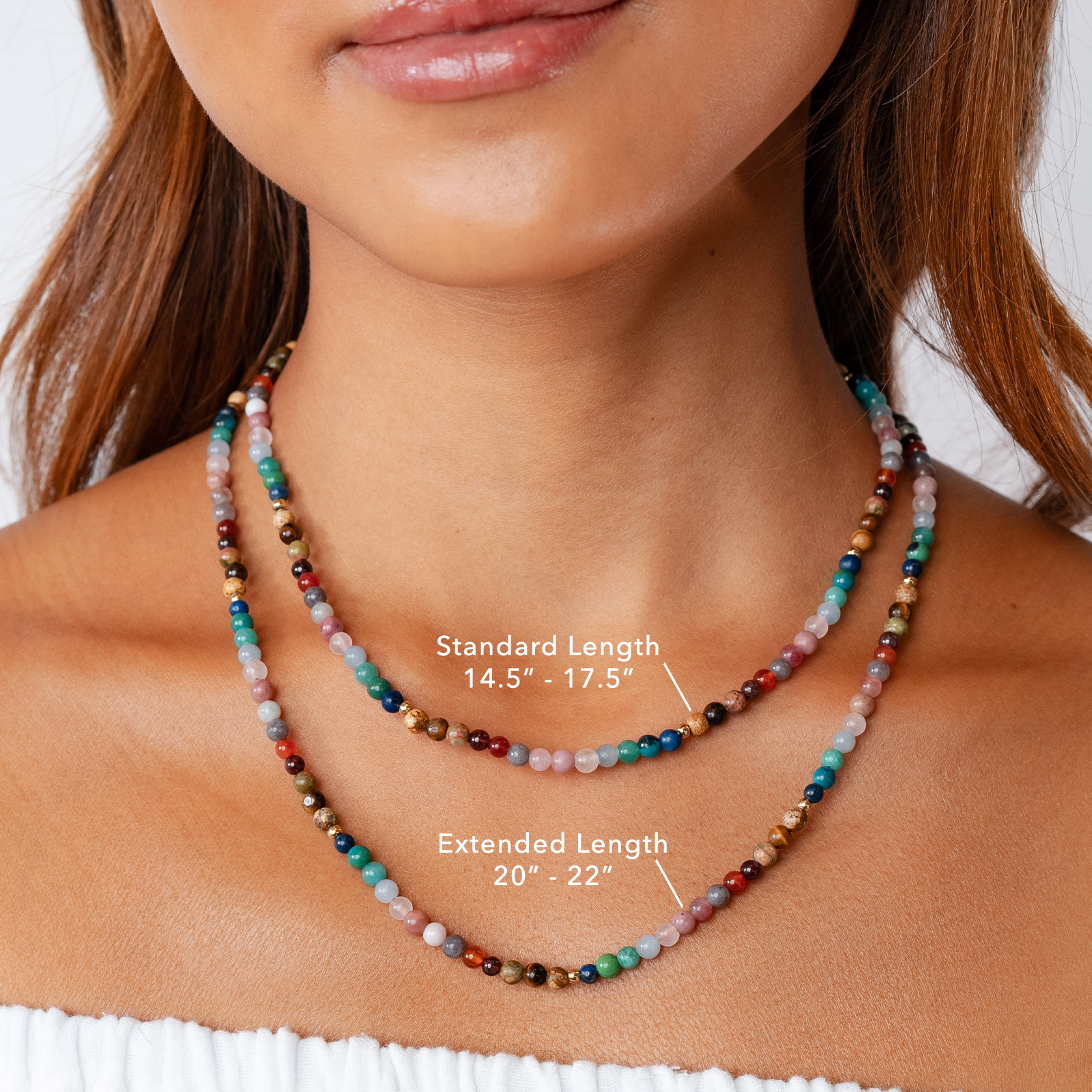 Standard Length
14.5″ - 17.5″

Extended Length
20″ - 22″