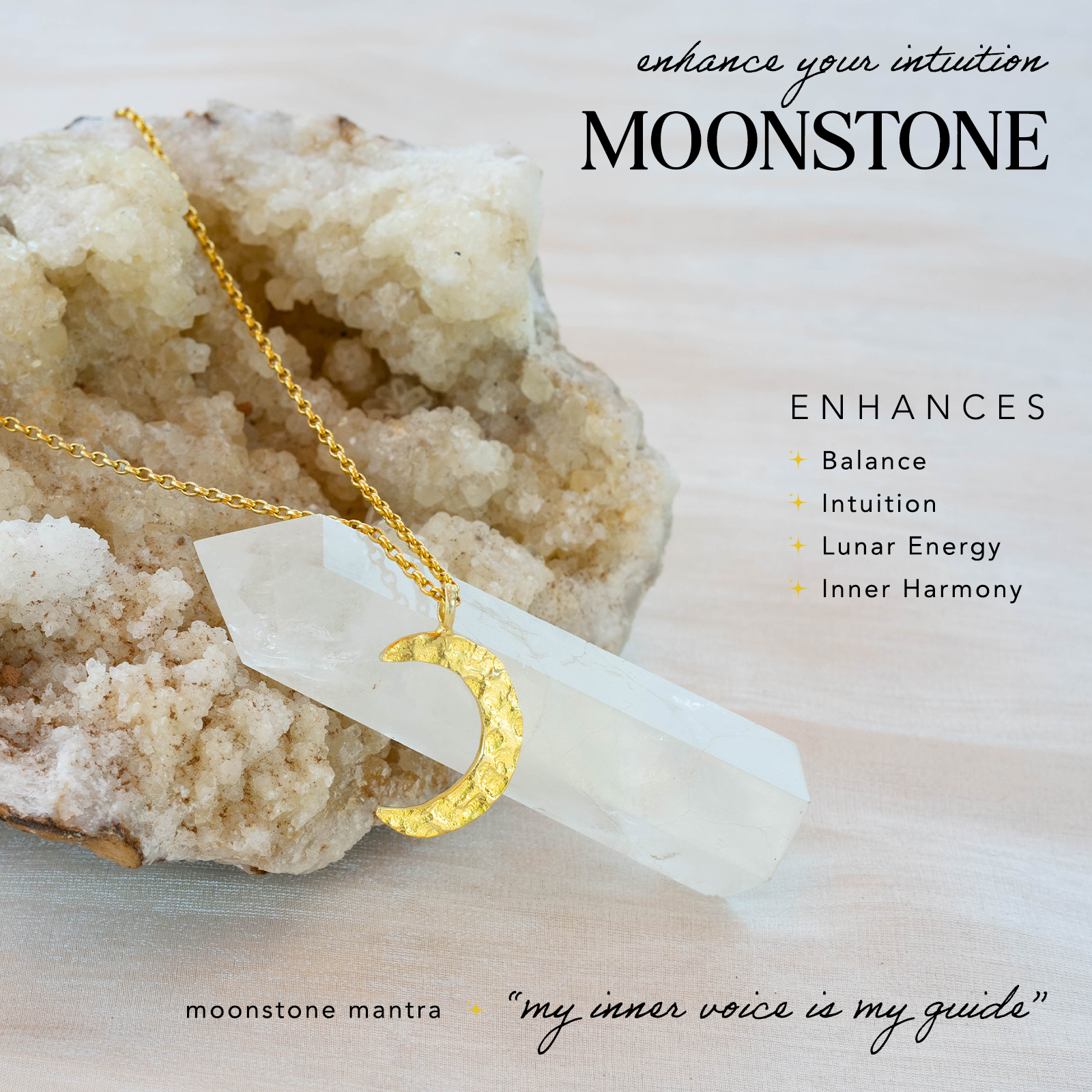 enhance your intuition
MOONSTONE

ENHANCES
Balance
Intuition
Lunar Energy
Inner Harmony

moonstone mantra "my inner voice is my guide"