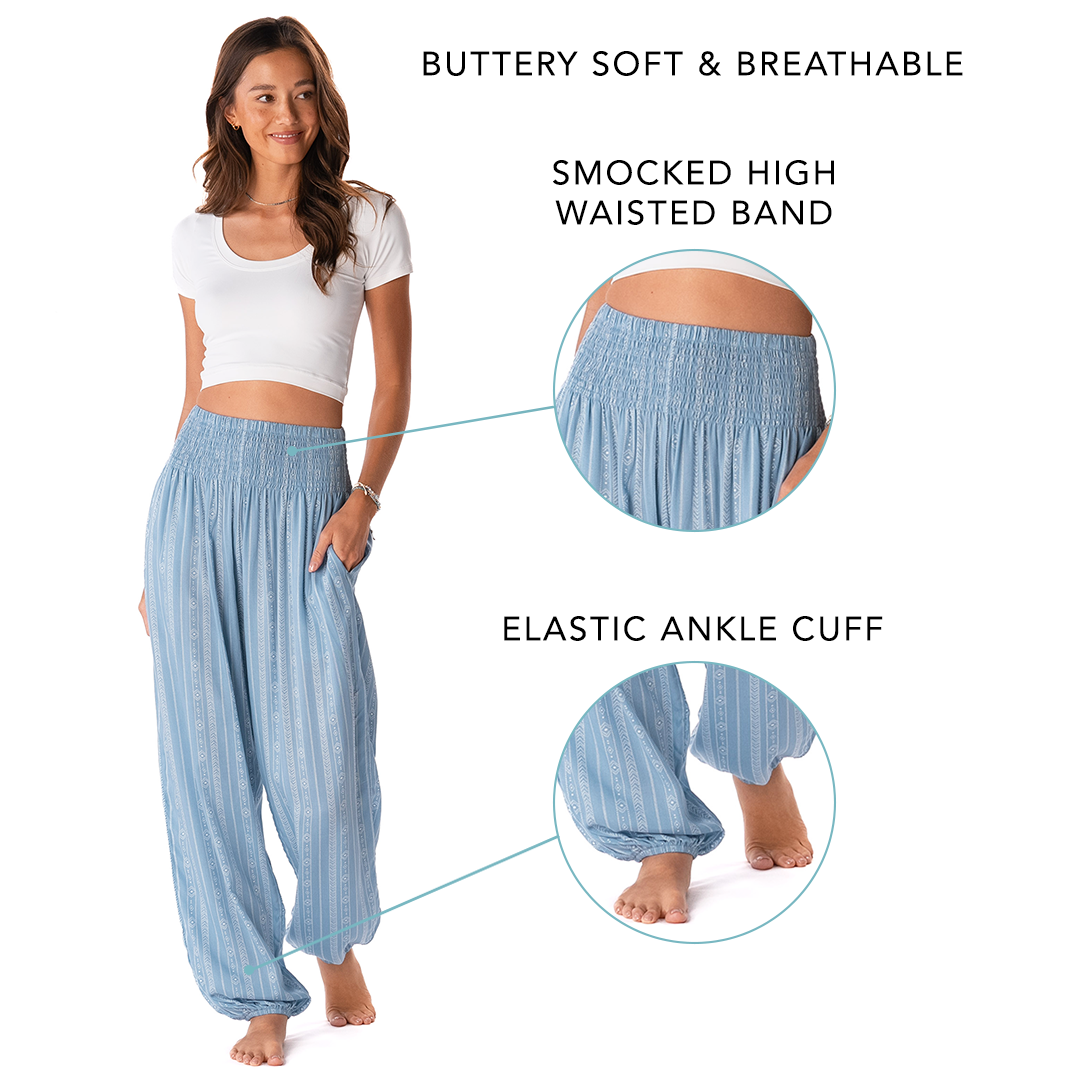 BUTTERY SOFT & BREATHABLE

SMOCKED HIGH WAISTED BAND

ELASTIC ANKLE CUFF