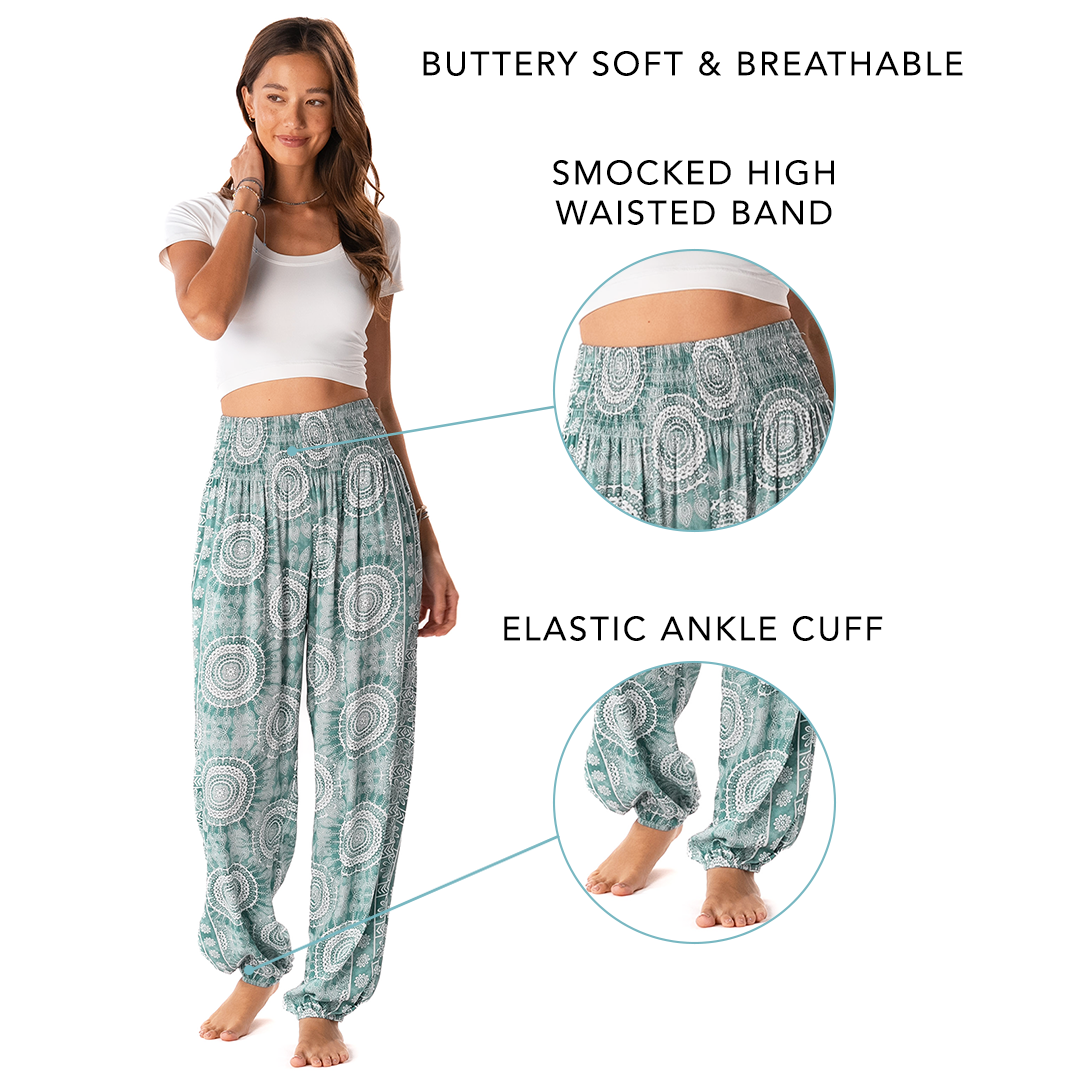 BUTTERY SOFT & BREATHABLE

SMOCKED HIGH WAISTED BAND

ELASTIC ANKLE CUFF