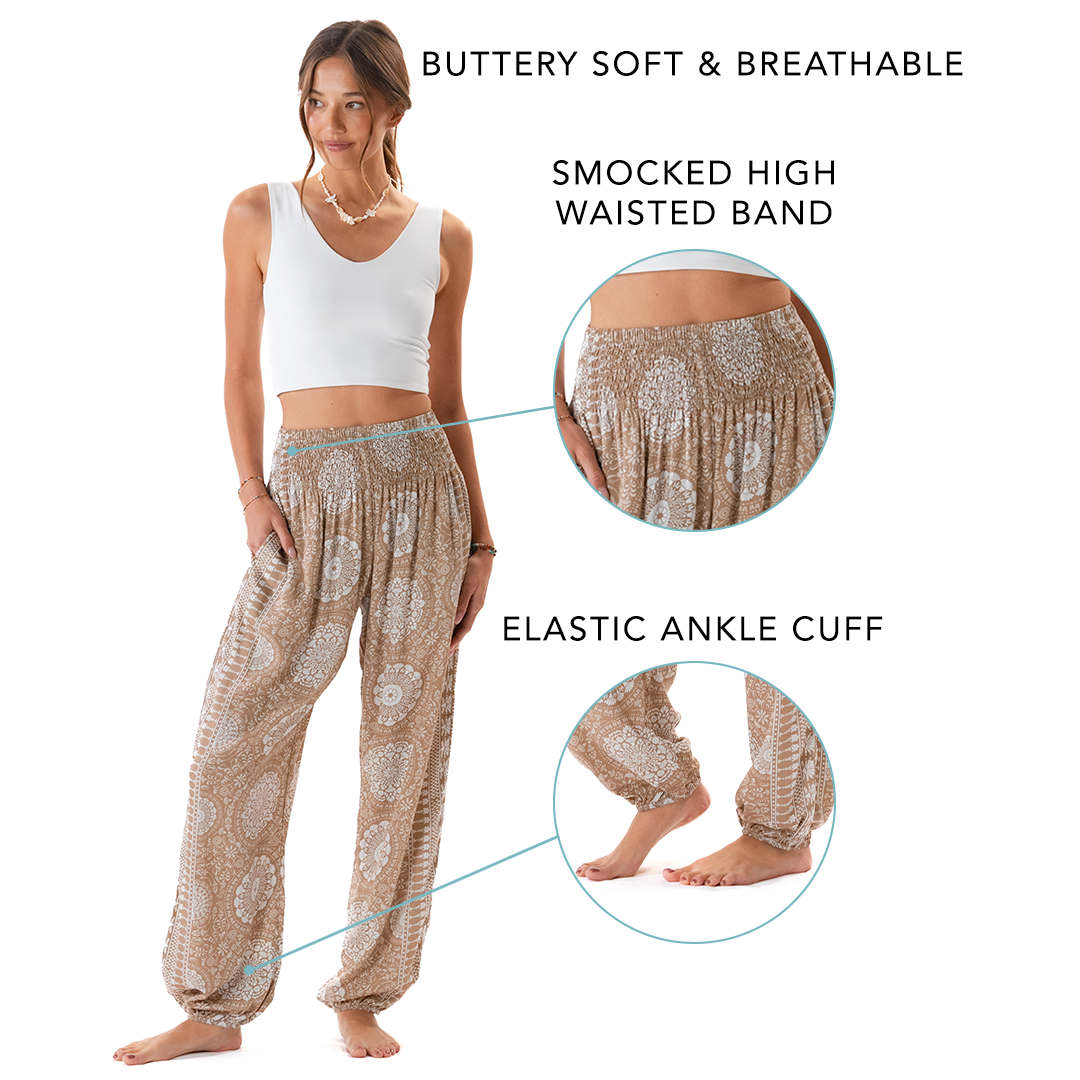 BUTTERY SOFT & BREATHABLE

SMOCKED HIGH WAISTED BAND

ELASTIC ANKLE CUFF