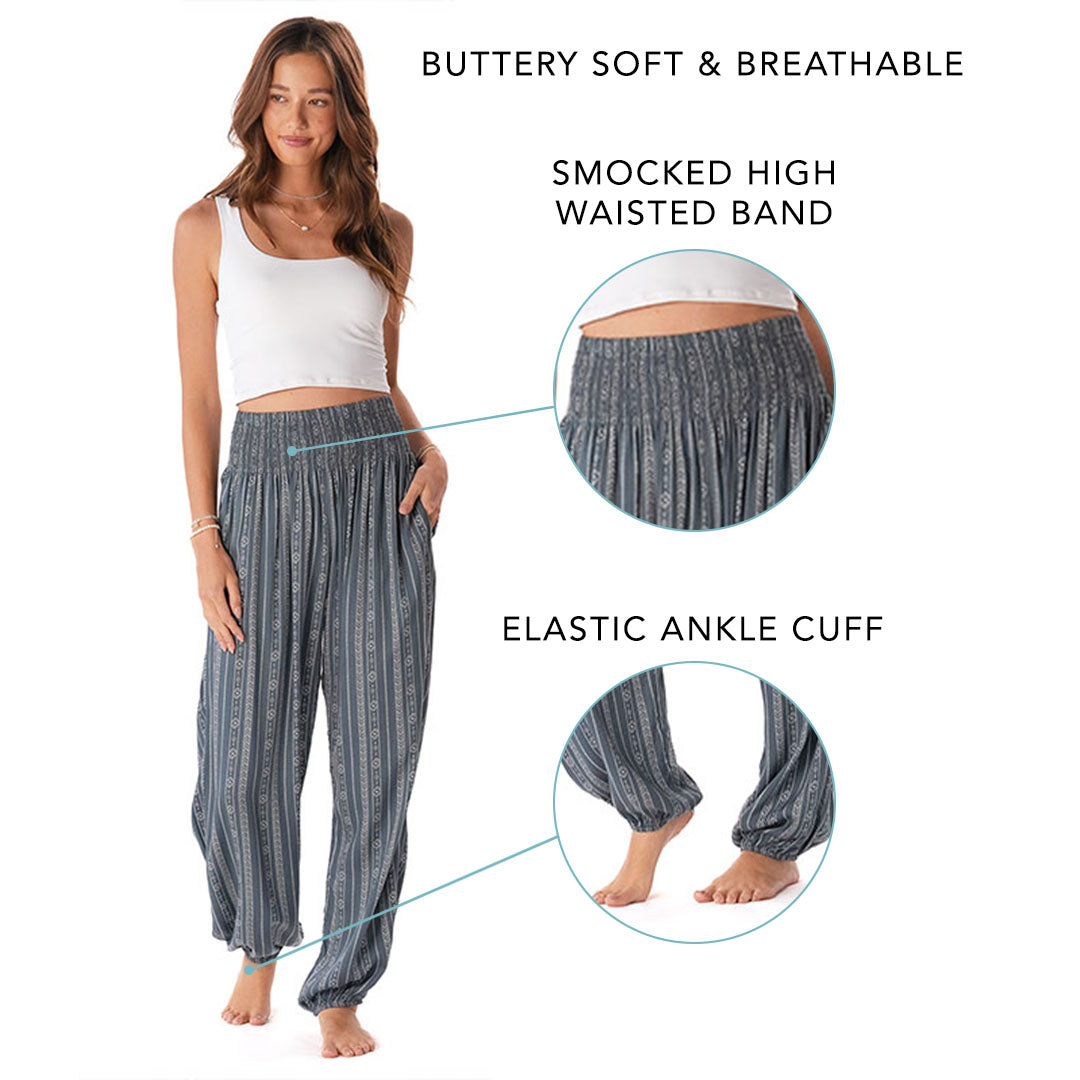 BUTTERY SOFT & BREATHABLE

SMOCKED HIGH WAISTED BAND

ELASTIC ANKLE CUFF