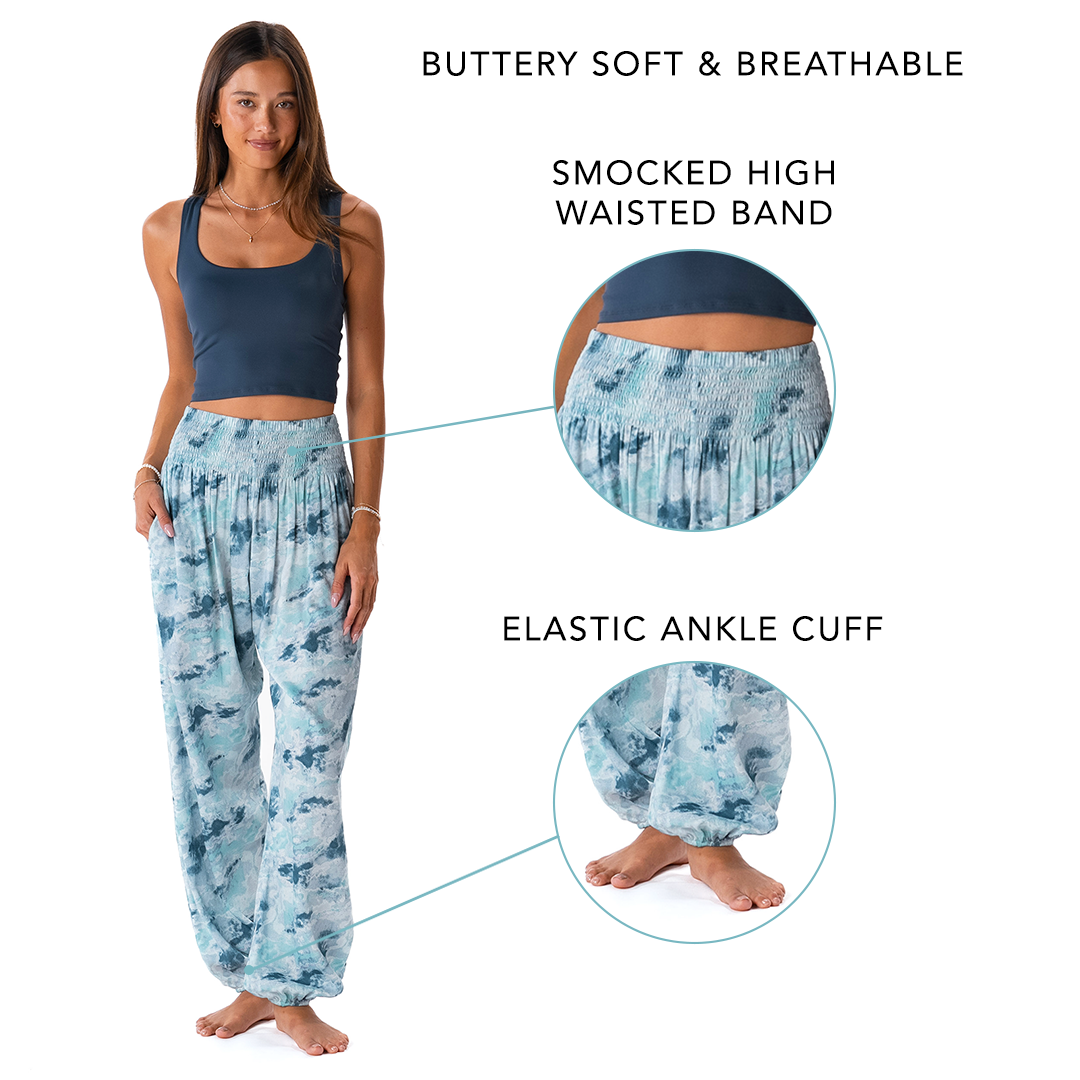 BUTTERY SOFT & BREATHABLE

SMOCKED HIGH WAISTED BAND

ELASTIC ANKLE CUFF