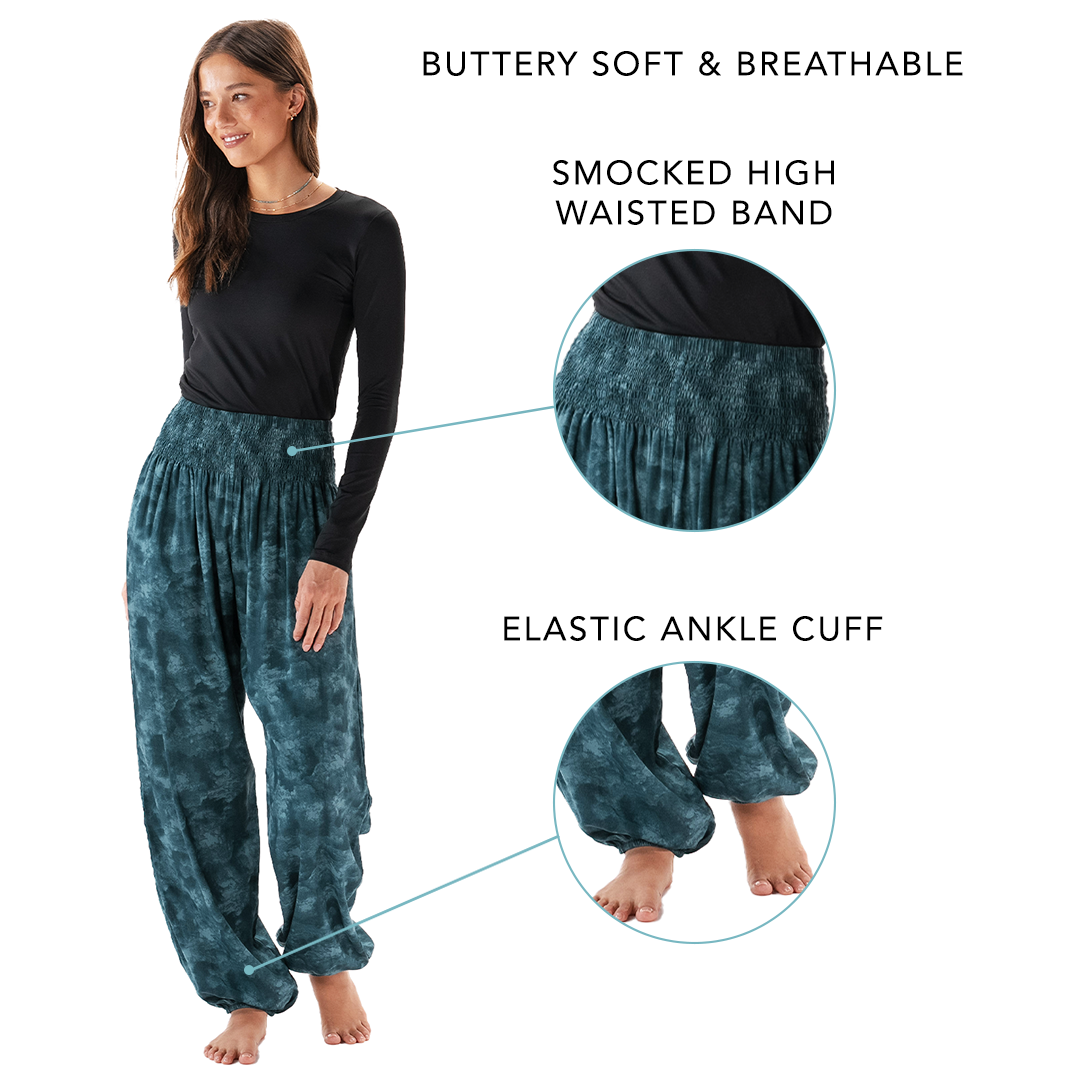 BUTTERY SOFT & BREATHABLE

SMOCKED HIGH WAISTED BAND

ELASTIC ANKLE CUFF