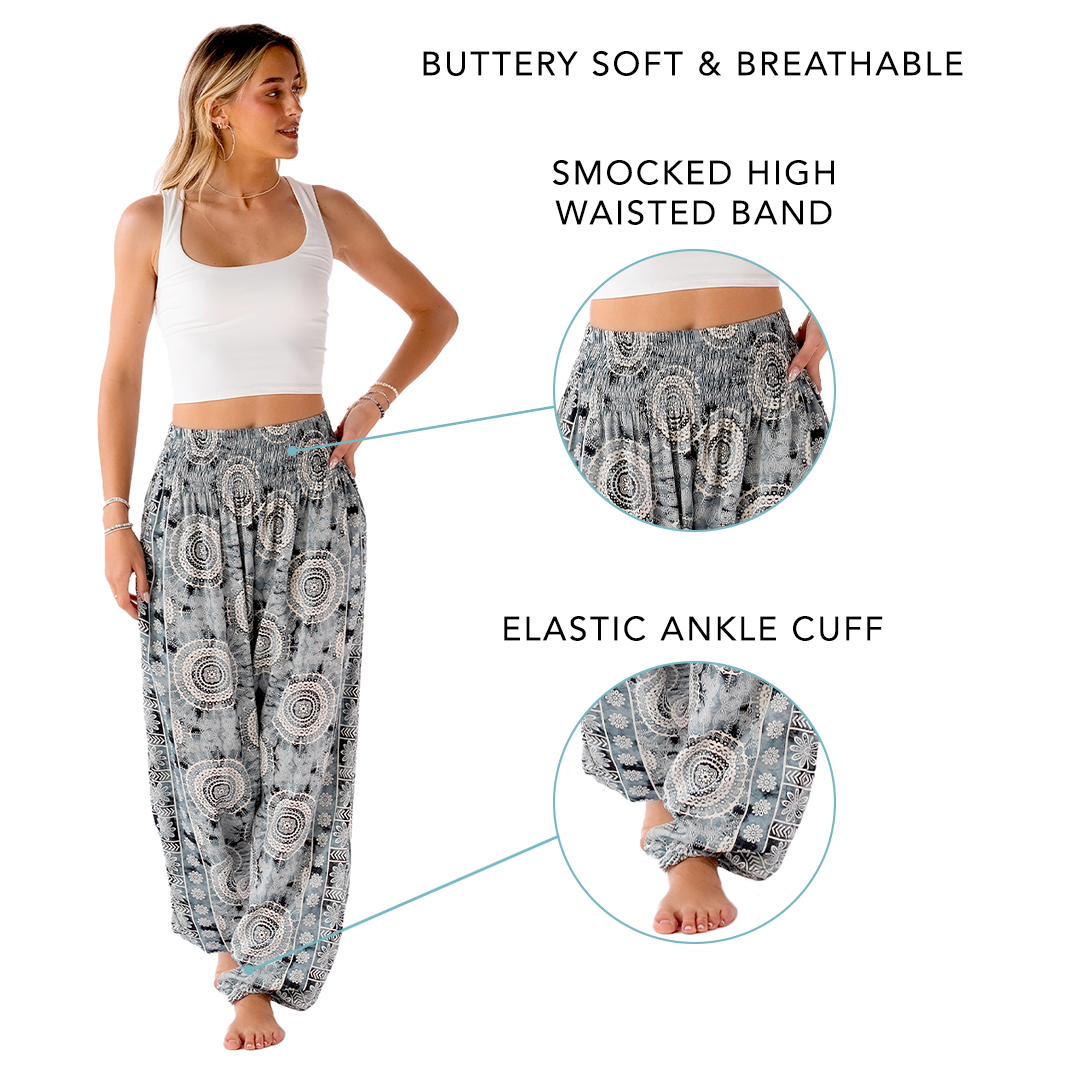 BUTTERY SOFT & BREATHABLE

SMOCKED HIGH WAISTED BAND

ELASTIC ANKLE CUFF