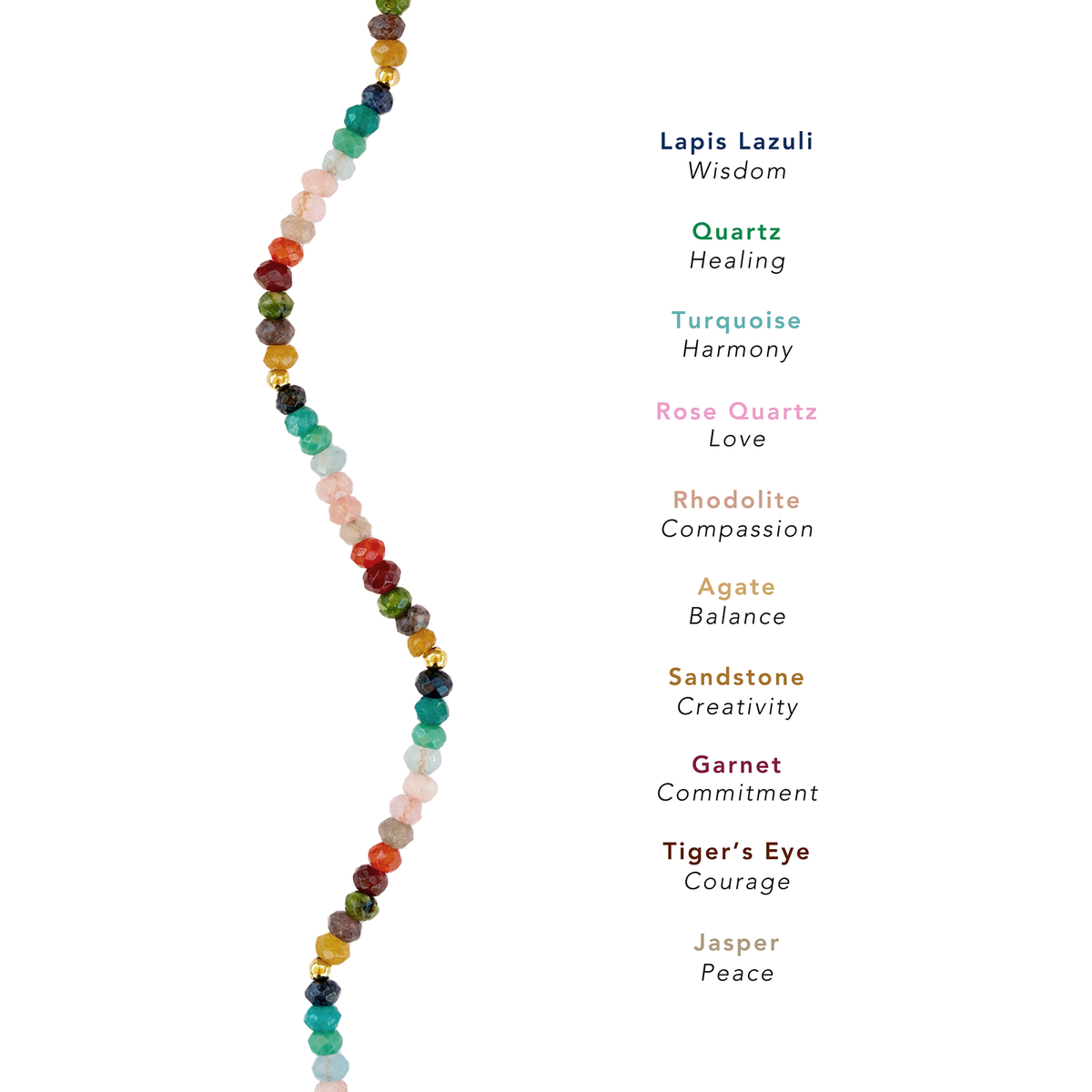 Lapis Lazuli
Wisdom

Quartz
Healing

Turquoise
Harmony

Rose Quartz
Love

Rhodolite
Compassion

Agate
Balance

Sandstone
Creativity

Garnet
Commitment

Tiger's Eye
Courage

Jasper
Peace